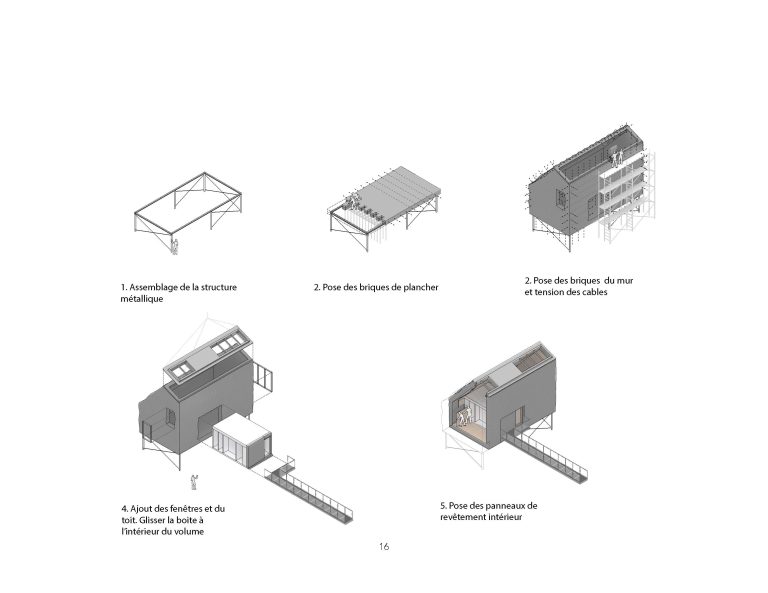 1. Assemblage de la structure métallique

2. Pose des briques de plancher

2. Pose des briques  du mur et tension des cables

4. Ajout des fenêtres et du toit. Glisser la boite à l'intérieur du volume

5. Pose des panneaux de revêtement intérieur

16