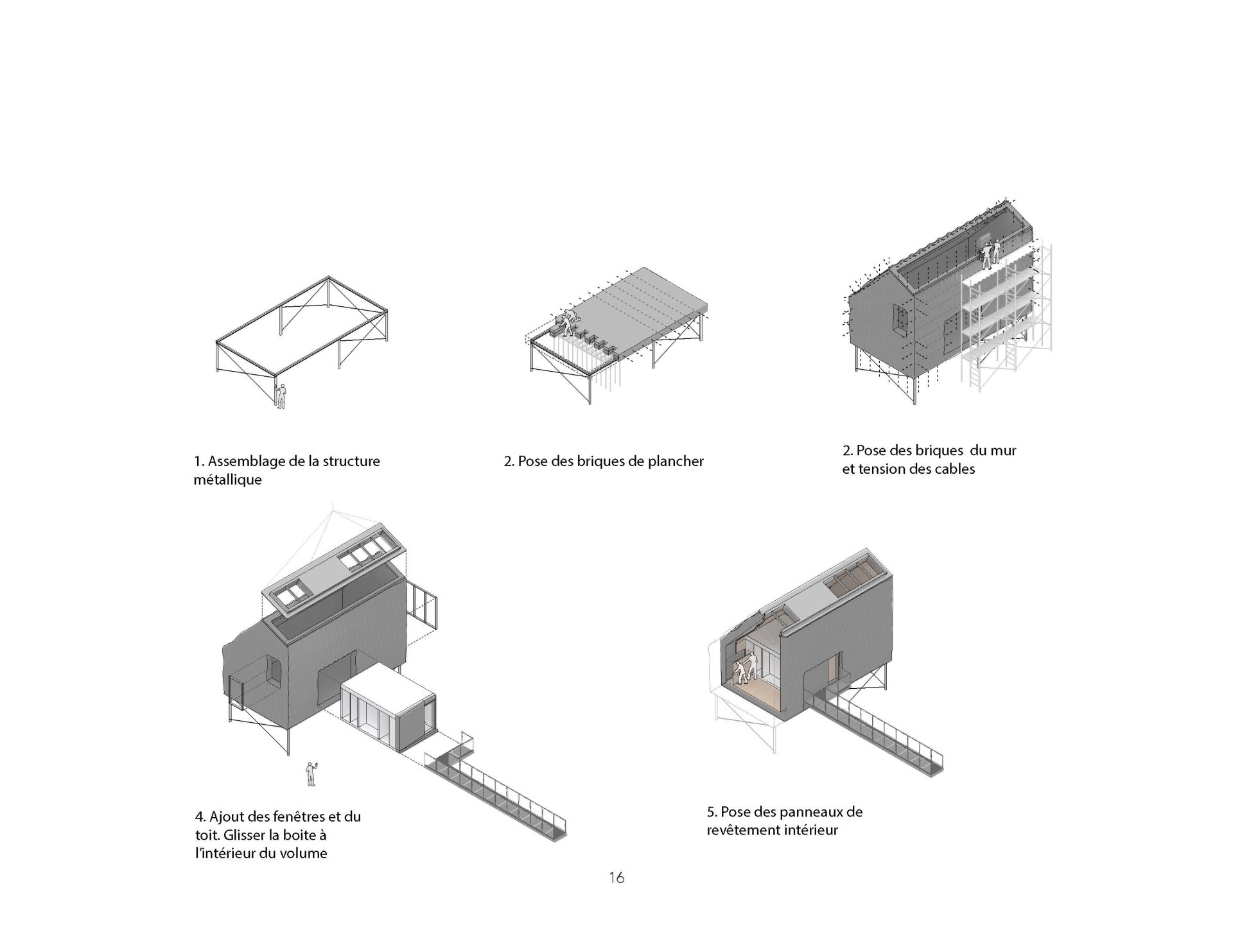 1. Assemblage de la structure métallique

2. Pose des briques de plancher

2. Pose des briques du mur et tension des cables

4. Ajout des fenêtres et du toit. Glisser la boite à l'intérieur du volume

5. Pose des panneaux de revêtement intérieur

16